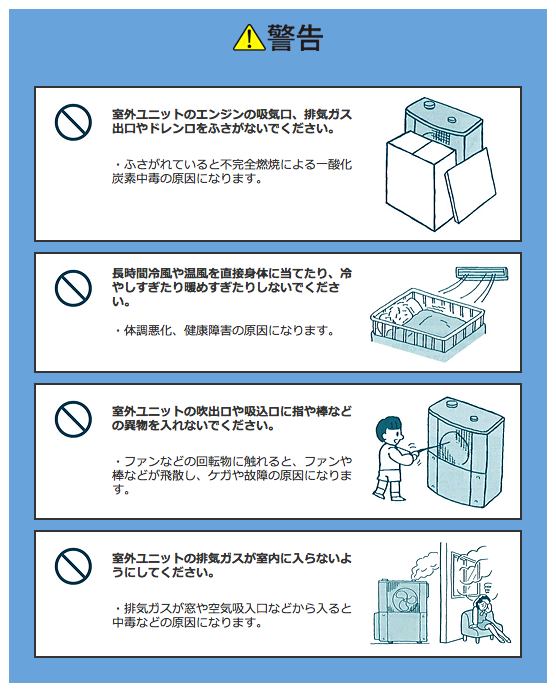 警告

室外ユニットのエンジンの吸気口、排気ガス出口やドレン口をふさがないでください。

・ふさがれていると不完全燃焼による一酸化炭素中毒の原因になります。

長時間冷風や温風を直接身体に当てたり、冷やしすぎたり暖めすぎたりしないでください。

・体調悪化、健康障害の原因になります。

室外ユニットの吹出口や吸込口に指や棒などの異物を入れないでください。

・ファンなどの回転物に触れると、ファンや棒などが飛散し、ケガや故障の原因になります。

室外ユニットの排気ガスが室内に入らないようにしてください。

・排気ガスが窓や空気吸入口などから入ると中毒などの原因になります。