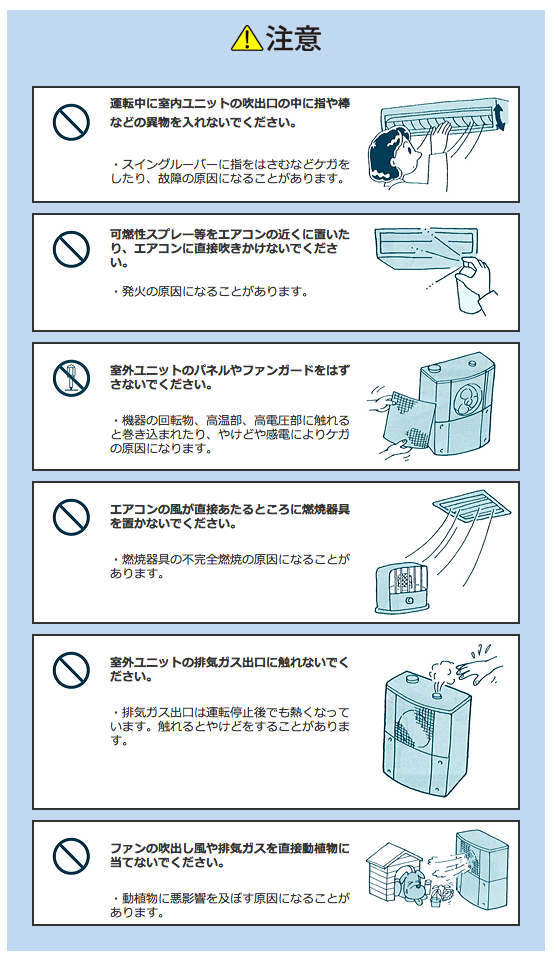 注意

運転中に室内ユニットの吹出口の中に指や棒などの異物を入れないでください。

・スイングルーバーに指をはさむなどケガをしたり、故障の原因になることがあります。

可燃性スプレー等をエアコンの近くに置いたり、エアコンに直接吹きかけないでください。

・発火の原因になることがあります。

室外ユニットのパネルやファンガードをはずさないでください。

・機器の回転物、高温部、高電圧部に触れると巻き込まれたり、やけどや感電によりケガの原因になります。

エアコンの風が直接あたるところに燃焼器具を置かないでください。

・燃焼器具の不完全燃焼の原因になることがあります。

室外ユニットの排気ガス出口に触れないでください。

・排気ガス出口は運転停止後でも熱くなっています。触れるとやけどをすることがあります。

ファンの吹出し風や排気ガスを直接動植物に当てないでください。

・動植物に悪影響を及ぼす原因になることがあります。