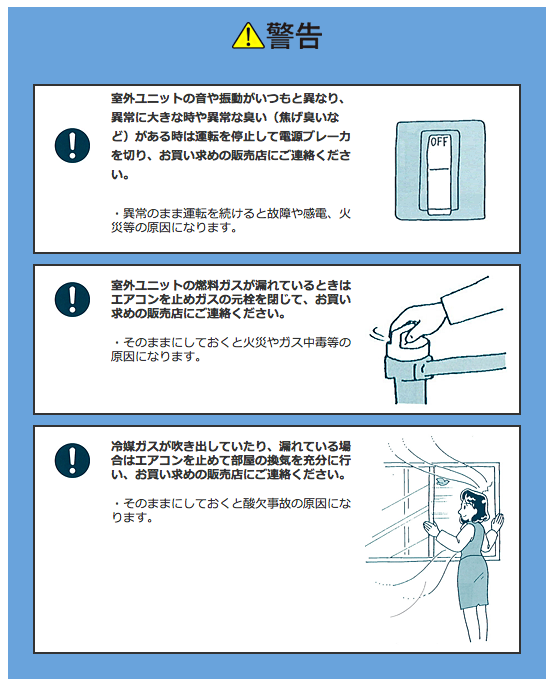 警告

室外ユニットの音や振動がいつもと異なり、異常に大きな時や異常な臭い（焦げ臭いなど）がある時は運転を停止して電源ブレーカを切り、お買い求めの販売店にご連絡ください。

・異常のまま運転を続けると故障や感電、火災等の原因になります。

OFF

室外ユニットの燃料ガスが漏れているときはエアコンを止めガスの元栓を閉じて、お買い求めの販売店にご連絡ください。

・そのままにしておくと火災やガス中毒等の原因になります。

冷媒ガスが吹き出していたり、漏れている場合はエアコンを止めて部屋の換気を充分に行い、お買い求めの販売店にご連絡ください。

・そのままにしておくと酸欠事故の原因になります。