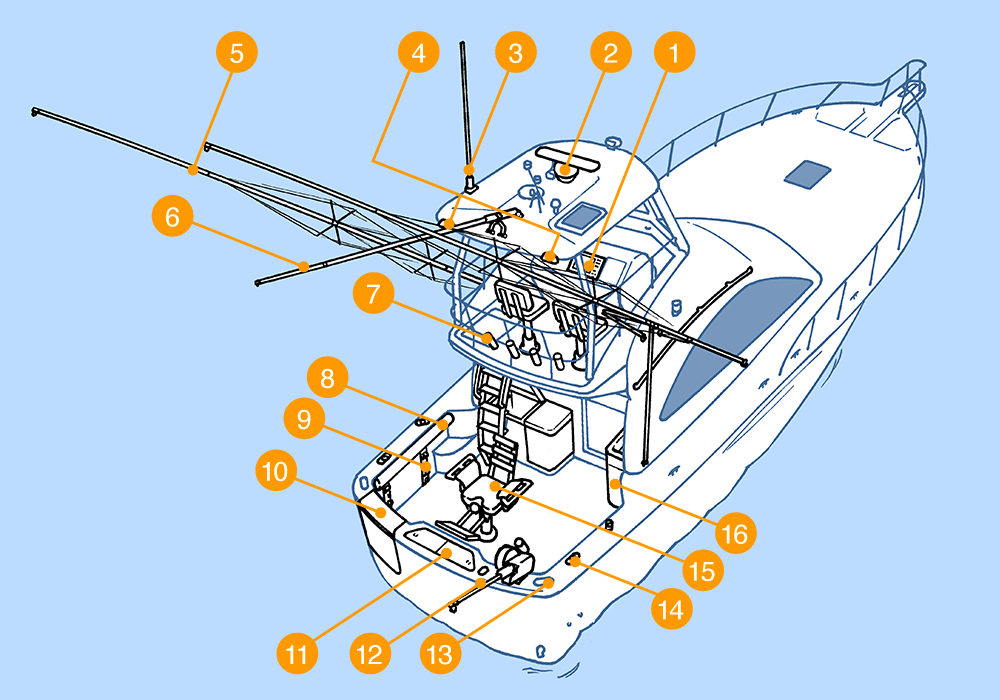 5
4
3
2
1
6
7
8
9
10
16
15
14
11
12
13