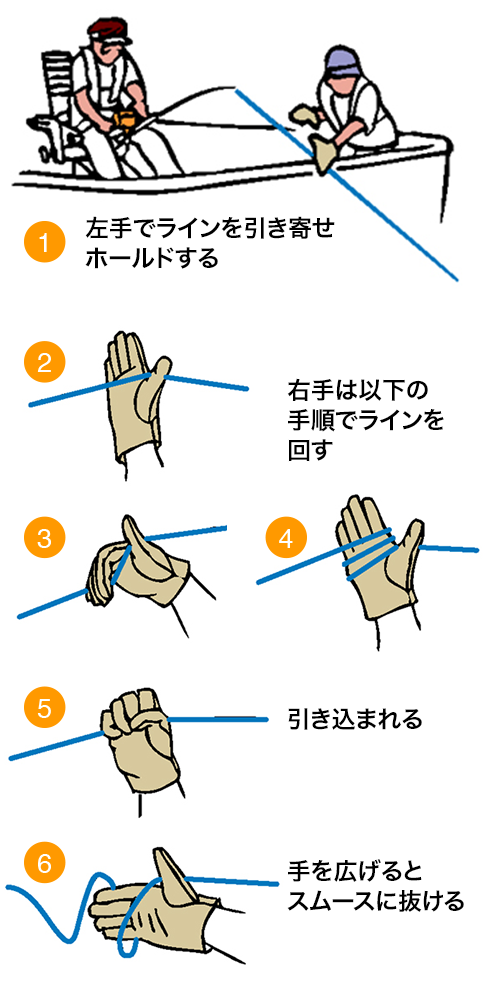 1
左手でラインを引き寄せホールドする

2
右手は以下の手順でラインを回す

3

4

5
引き込まれる

6
手を広げるとスムースに抜ける