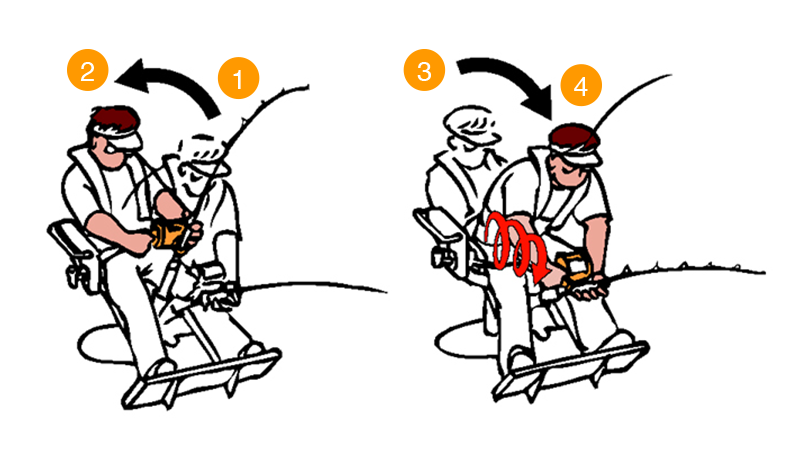 2
1
3
4