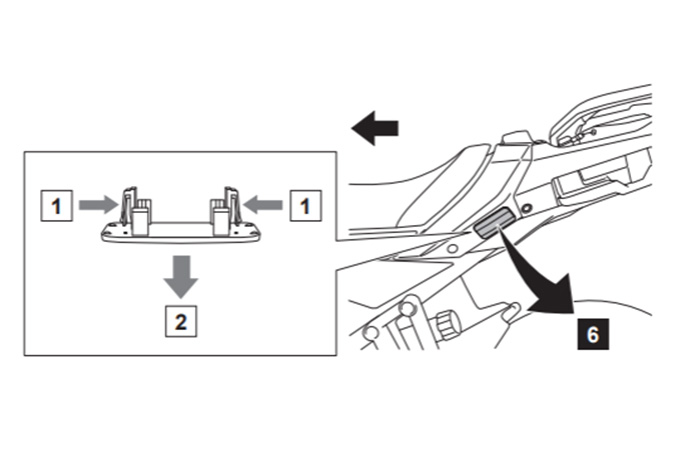 1
1
2
6